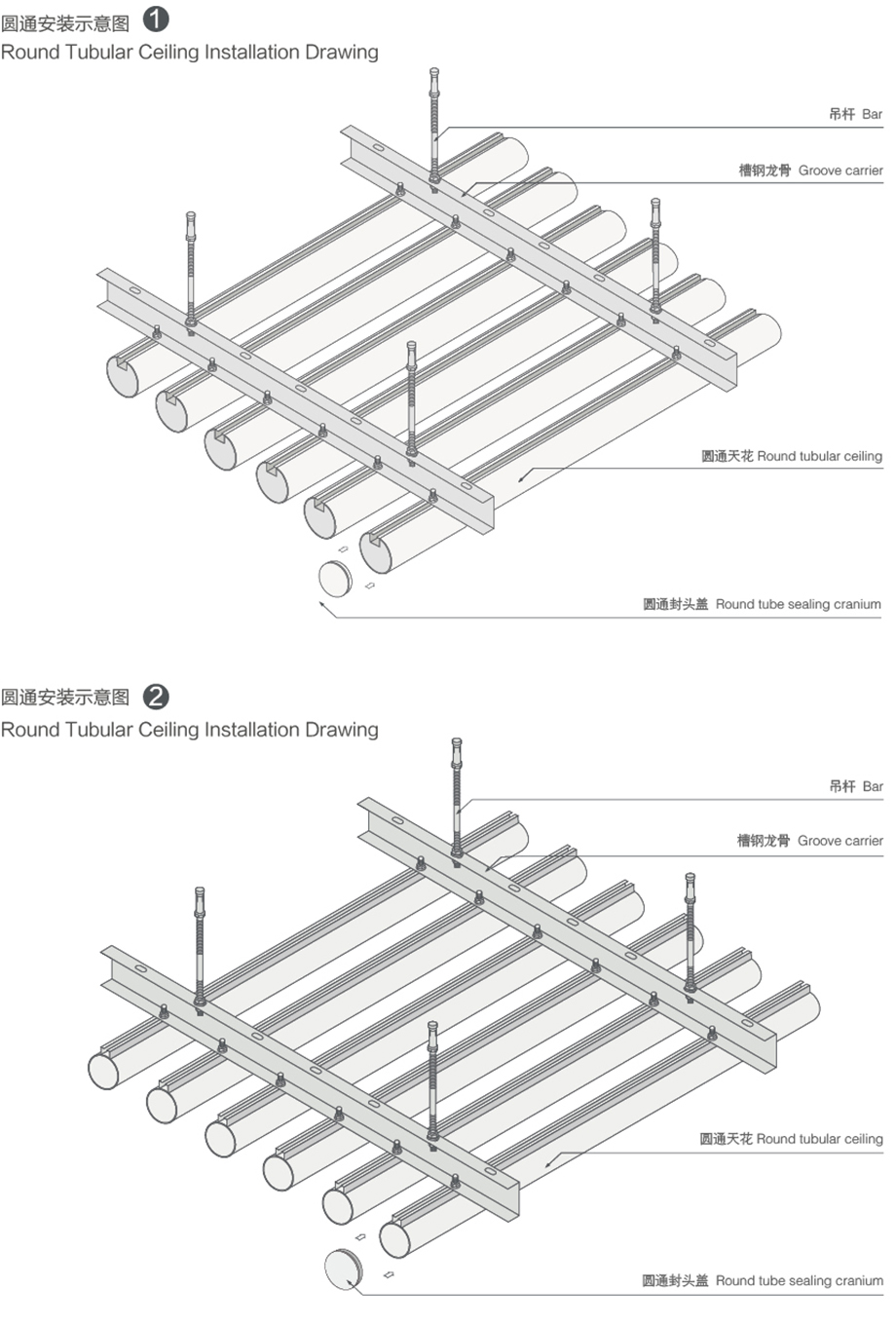 圆通安装示意图 1
Round Tubular Ceiling Installation Drawing

吊杆 Bar

槽钢龙骨 Groove carrier

圆通天花 Round tubular ceiling

圆通封头盖 Round tube sealing cranium

圆通安装示意图 2
Round Tubular Ceiling Installation Drawing

吊杆 Bar

槽钢龙骨 Groove carrier

圆通天花 Round tubular ceiling

圆通封头盖 Round tube sealing cranium